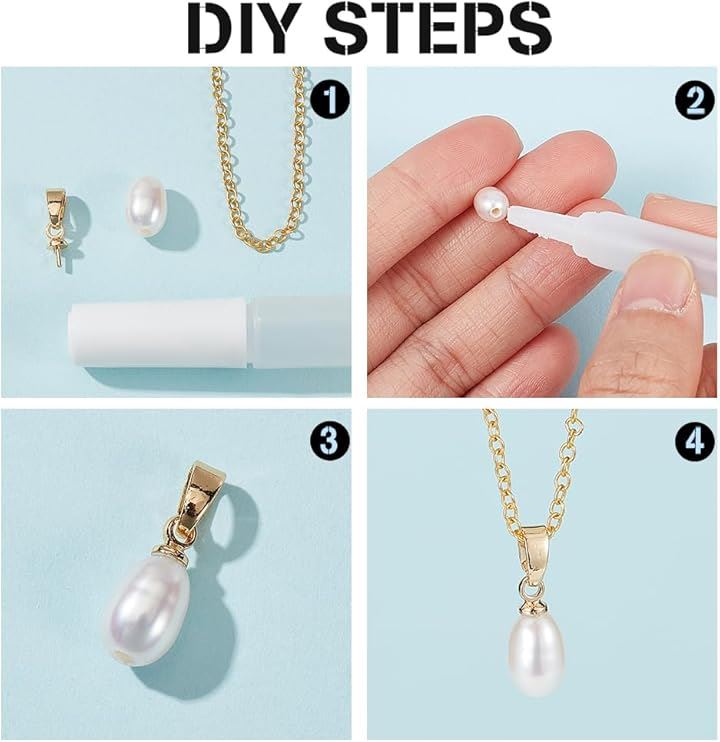 DIY STEPS

1

2

3

4