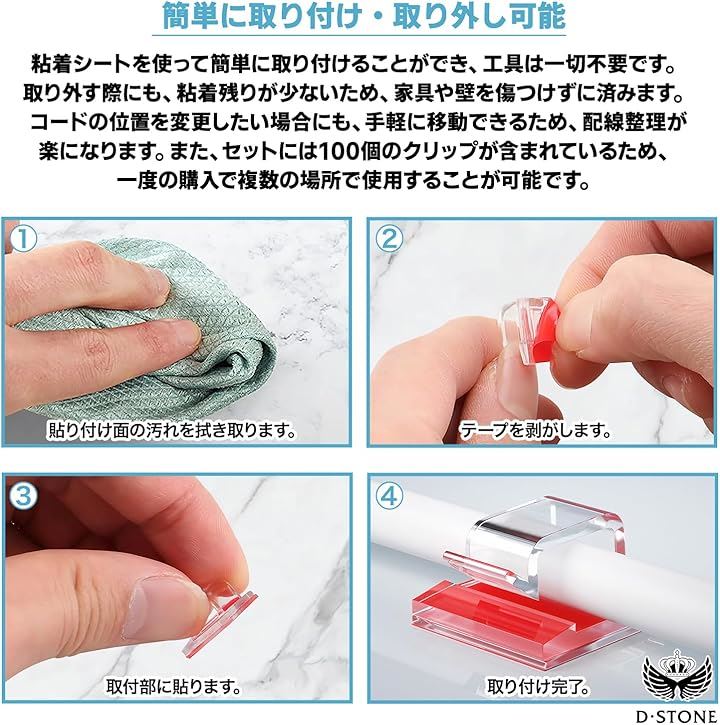 簡単に取り付け・取り外し可能

粘着シートを使って簡単に取り付けることができ、工具は一切不要です。取り外す際にも、粘着残りが少ないため、家具や壁を傷つけずに済みます。コードの位置を変更したい場合にも、手軽に移動できるため、配線整理が楽になります。また、セットには100個のクリップが含まれているため、一度の購入で複数の場所で使用することが可能です。

①
貼り付け面の汚れを拭き取ります。

②
テープを剥がします。

③
取付部に貼ります。

④
取り付け完了。

D·STONE