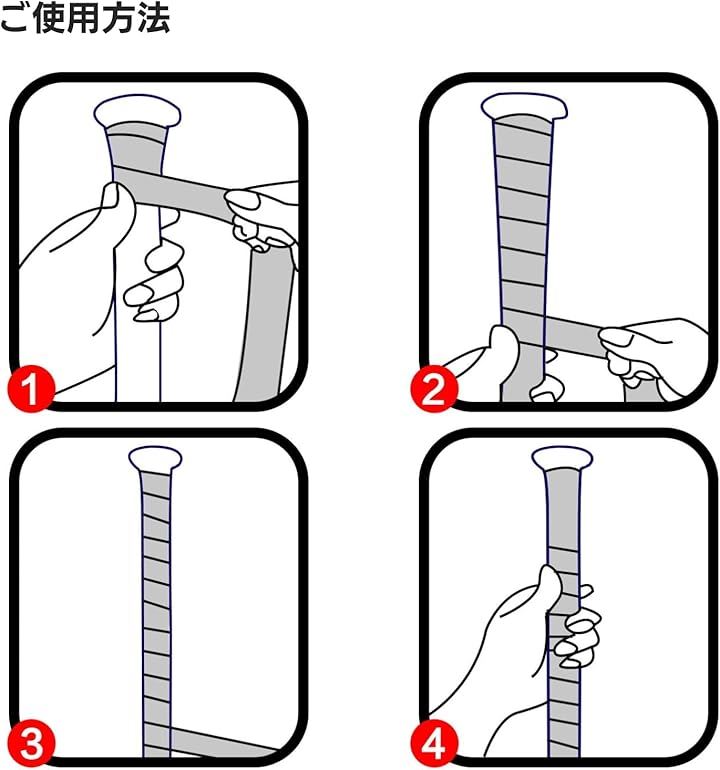 ご使用方法

1

2

3

4