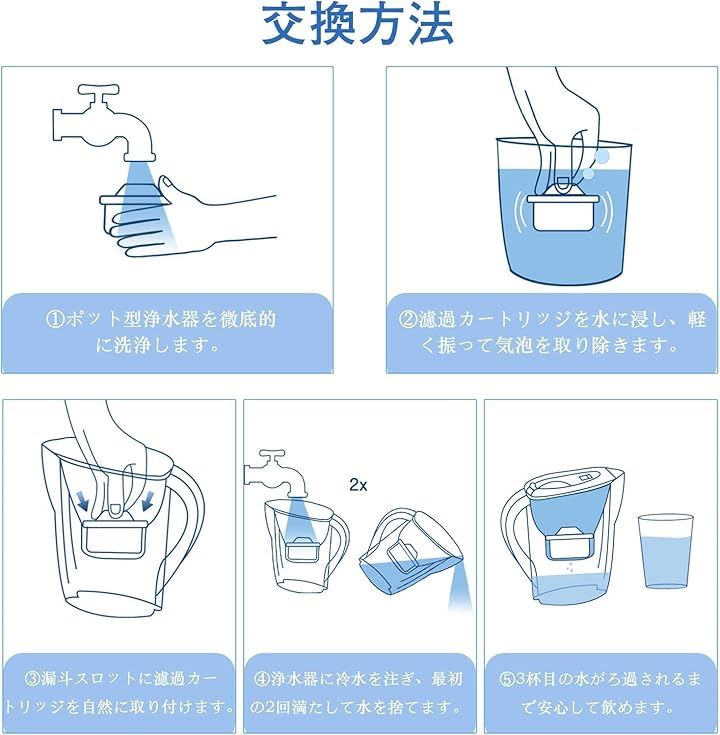 交換方法

①ポット型浄水器を徹底的に洗浄します。

②濾過カートリッジを水に浸し、軽く振って気泡を取り除きます。

③漏斗スロットに濾過カートリッジを自然に取り付けます。

2x

④浄水器に冷水を注ぎ、最初の2回満たして水を捨てます。

⑤3杯目の水がろ過されるまで安心して飲めます。