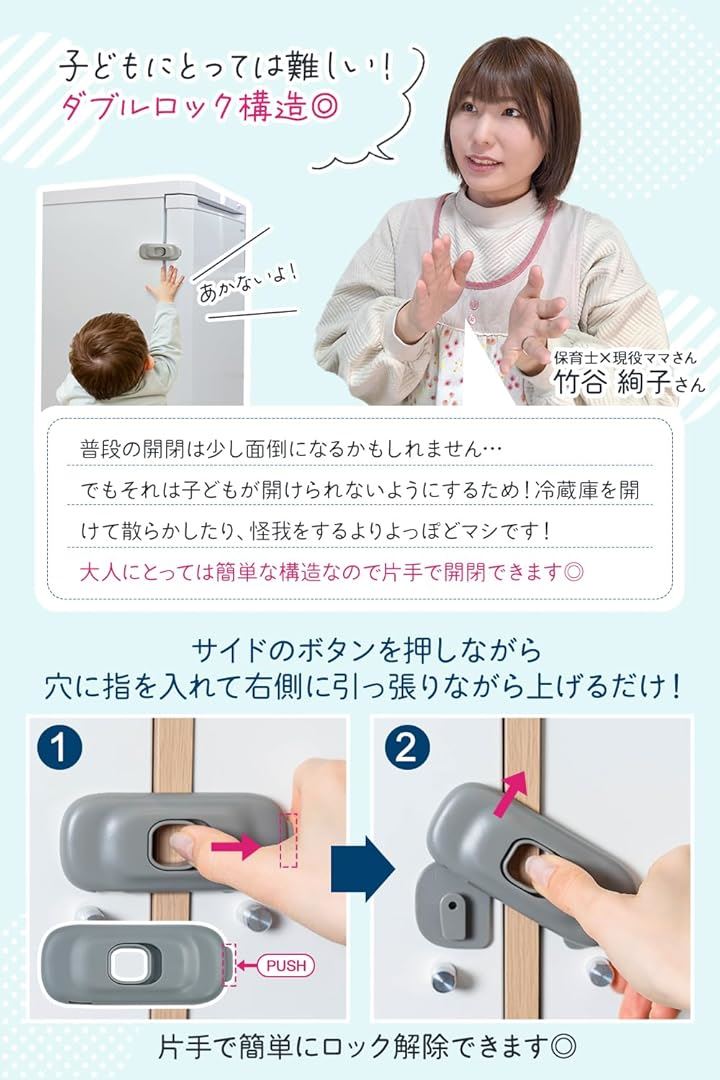 子どもにとっては難しい!
ダブルロック構造◎

あかないよ!

保育士×現役ママさん
竹谷 絢子さん

普段の開閉は少し面倒になるかもしれません…
でもそれは子どもが開けられないようにするため!冷蔵庫を開けて散らかしたり、怪我をするよりよっぽどマシです!
大人にとっては簡単な構造なので片手で開閉できます◎

サイドのボタンを押しながら
穴に指を入れて右側に引っ張りながら上げるだけ!

1

PUSH

2

片手で簡単にロック解除できます◎