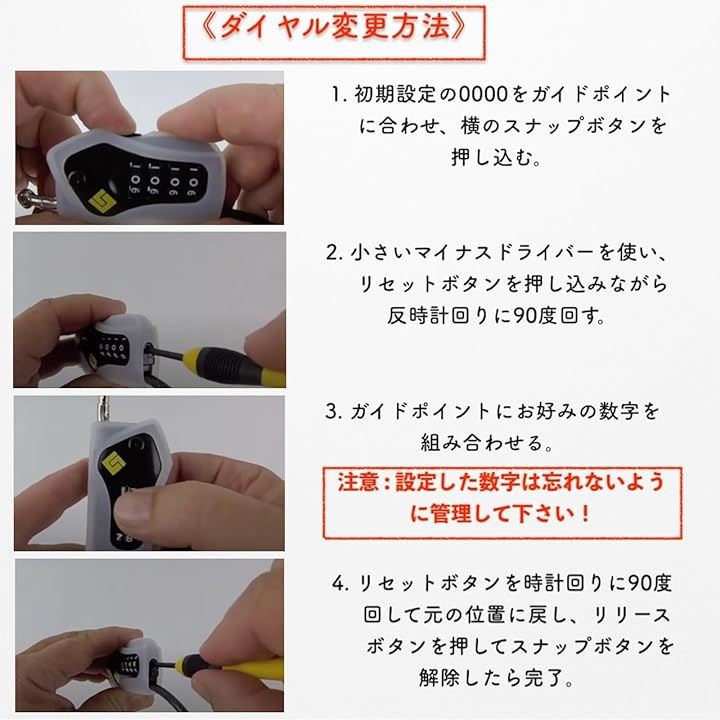 《ダイヤル変更方法》

1. 初期設定の0000をガイドポイントに合わせ、横のスナップボタンを押し込む。

2. 小さいマイナスドライバーを使い、リセットボタンを押し込みながら反時計回りに90度回す。

3. ガイドポイントにお好みの数字を組み合わせる。

注意：設定した数字は忘れないように管理して下さい！

4. リセットボタンを時計回りに90度回して元の位置に戻し、リリースボタンを押してスナップボタンを解除したら完了。