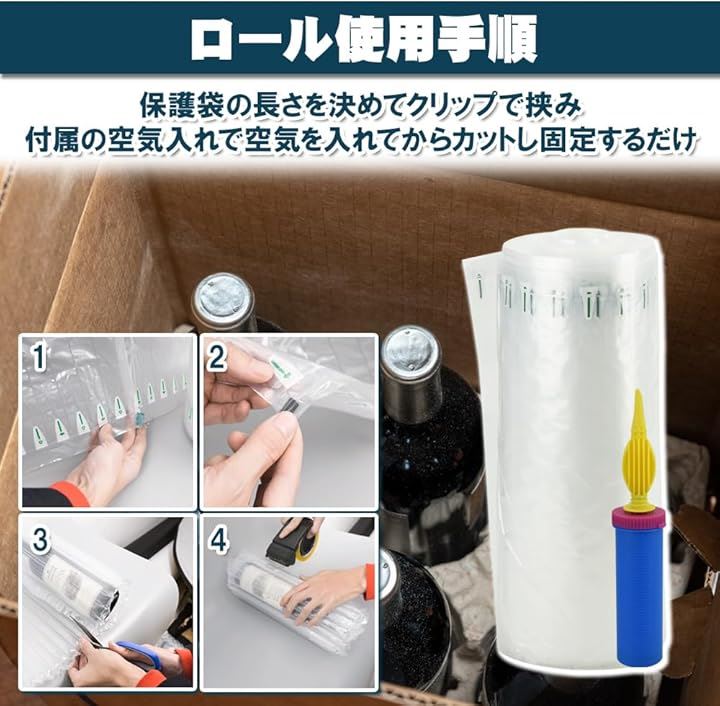 ロール使用手順

保護袋の長さを決めてクリップで挟み
付属の空気入れで空気を入れてからカットし固定するだけ

1

2

3

4