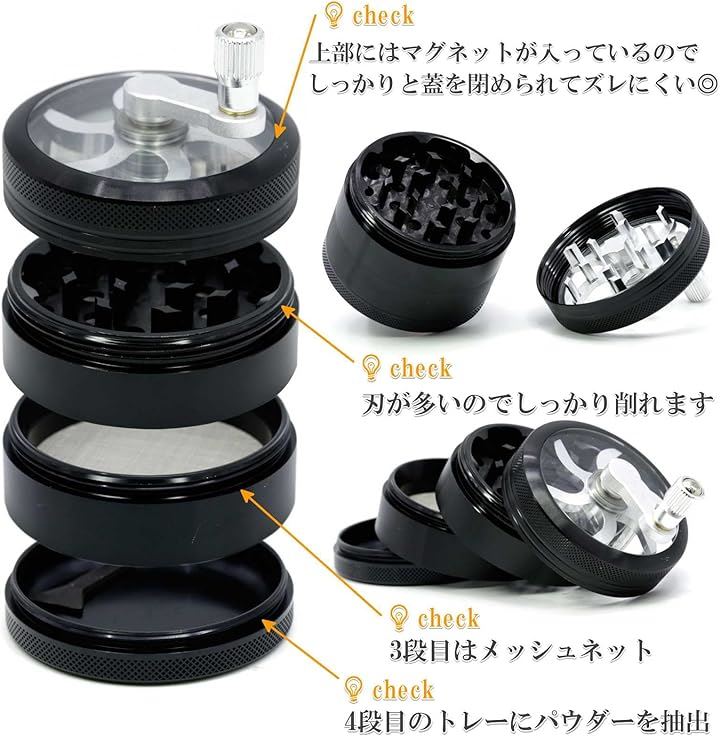 check
上部にはマグネットが入っているので しっかりと蓋を閉められてズレにくい◎

check
刃が多いのでしっかり削れます

check
3段目はメッシュネット

check
4段目のトレーにパウダーを抽出