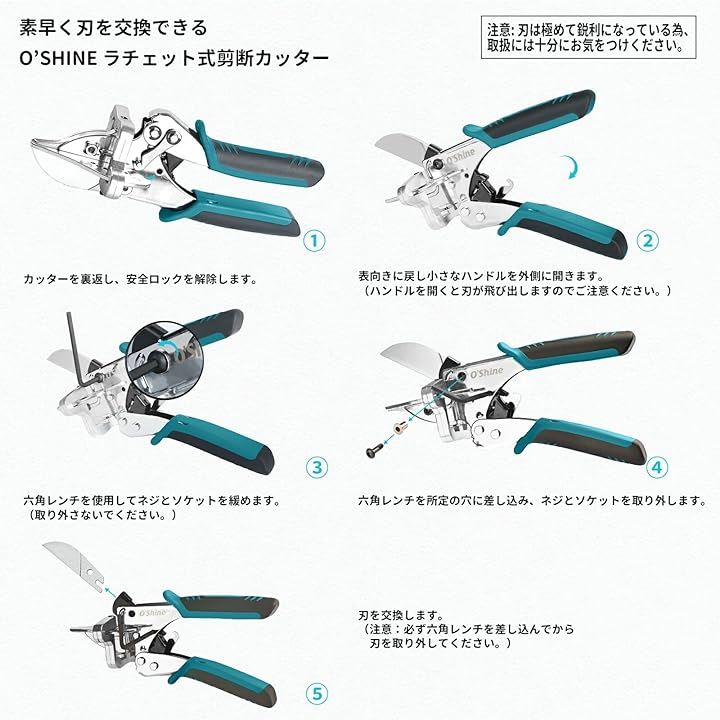 素早く刃を交換できる
O'SHINE ラチェット式剪断カッター

注意: 刃は極めて鋭利になっている為、取扱には十分にお気をつけください。

①

カッターを裏返し、安全ロックを解除します。

O'Shine

②

表向きに戻し小さなハンドルを外側に開きます。
（ハンドルを開くと刃が飛び出しますのでご注意ください。）

③

六角レンチを使用してネジとソケットを緩めます。
（取り外さないでください。）

O'Shine

④

六角レンチを所定の穴に差し込み、ネジとソケットを取り外します。

O'Shine

⑤

刃を交換します。
（注意：必ず六角レンチを差し込んでから刃を取り外してください。）