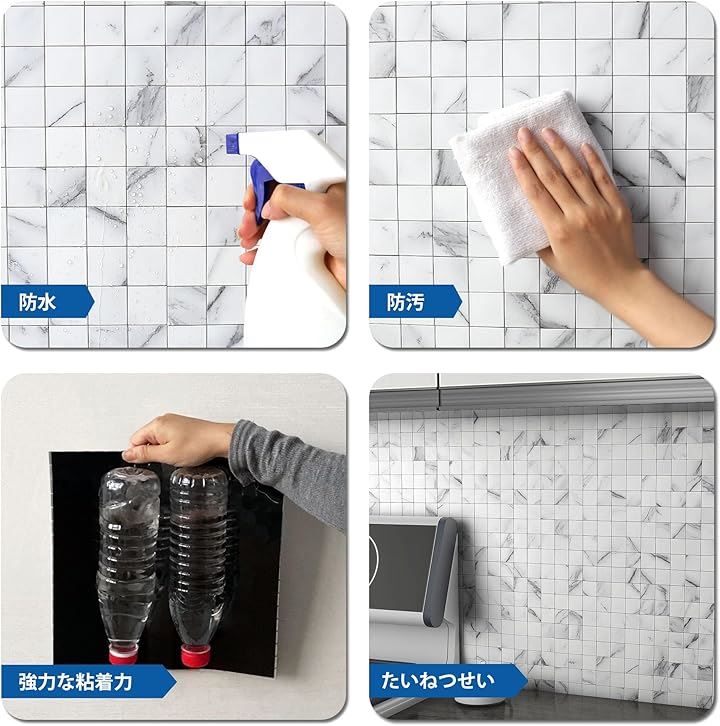 防水

防汚

強力な粘着力

たいねつせい