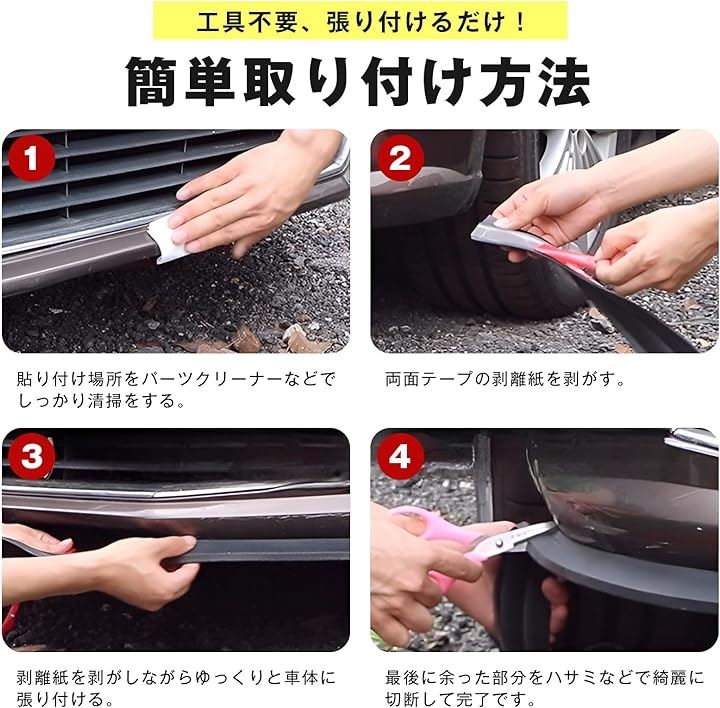 工具不要、張り付けるだけ！

簡単取り付け方法

1

貼り付け場所をパーツクリーナーなどでしっかり清掃をする。

2

両面テープの剥離紙を剥がす。

3

剥離紙を剥がしながらゆっくりと車体に張り付ける。

4

最後に余った部分をハサミなどで綺麗に切断して完了です。