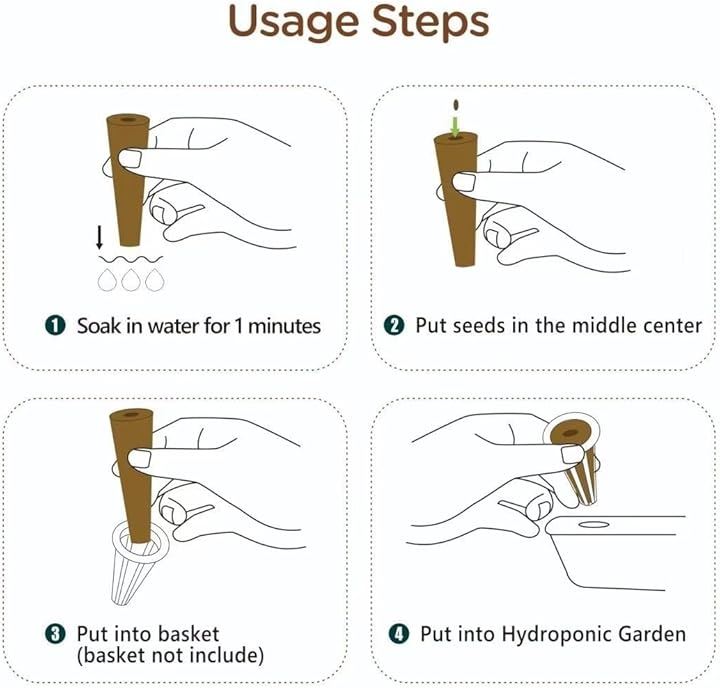 Usage Steps

1 Soak in water for 1 minutes

2 Put seeds in the middle center

3 Put into basket (basket not include)

4 Put into Hydroponic Garden