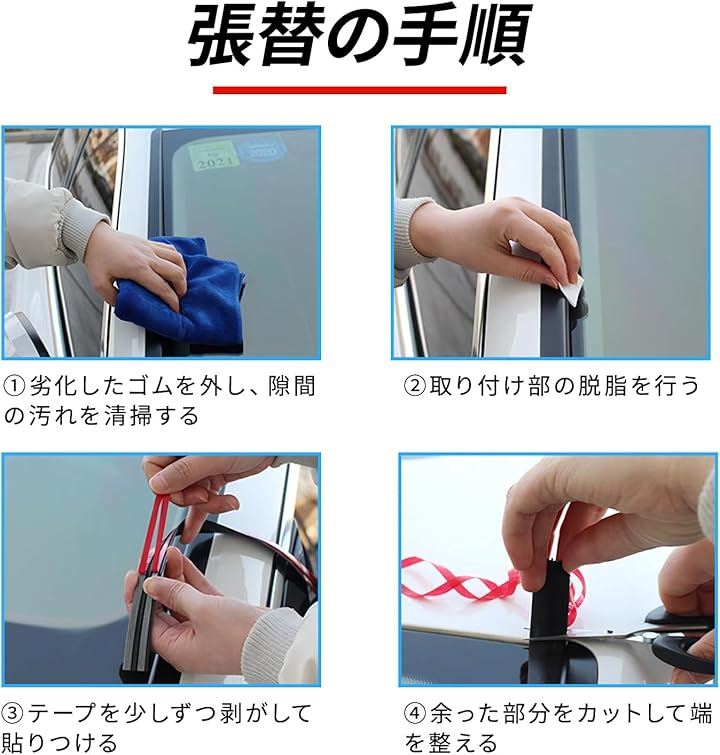 張替の手順

2021

①劣化したゴムを外し、隙間の汚れを清掃する

②取り付け部の脱脂を行う

③テープを少しずつ剥がして貼りつける

④余った部分をカットして端を整える