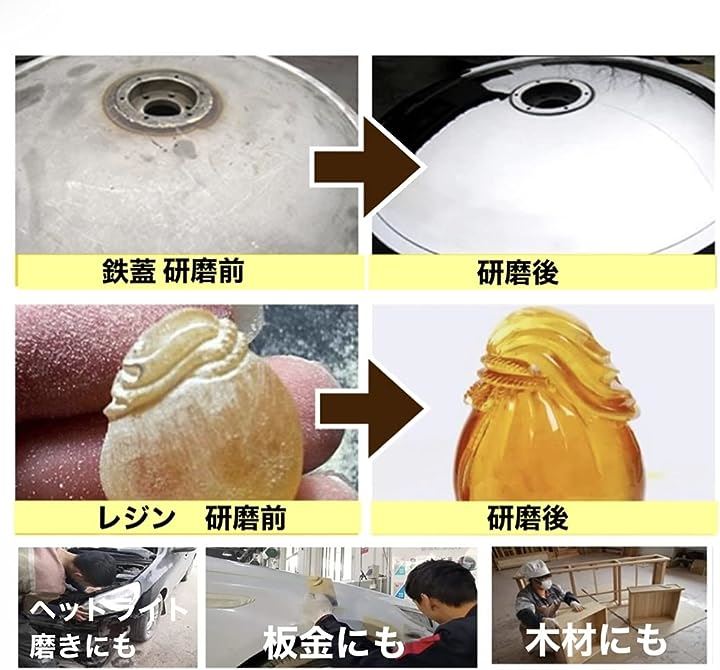 鉄蓋 研磨前

研磨後

レジン　研磨前

研磨後

ヘッドライト磨きにも

板金にも

木材にも