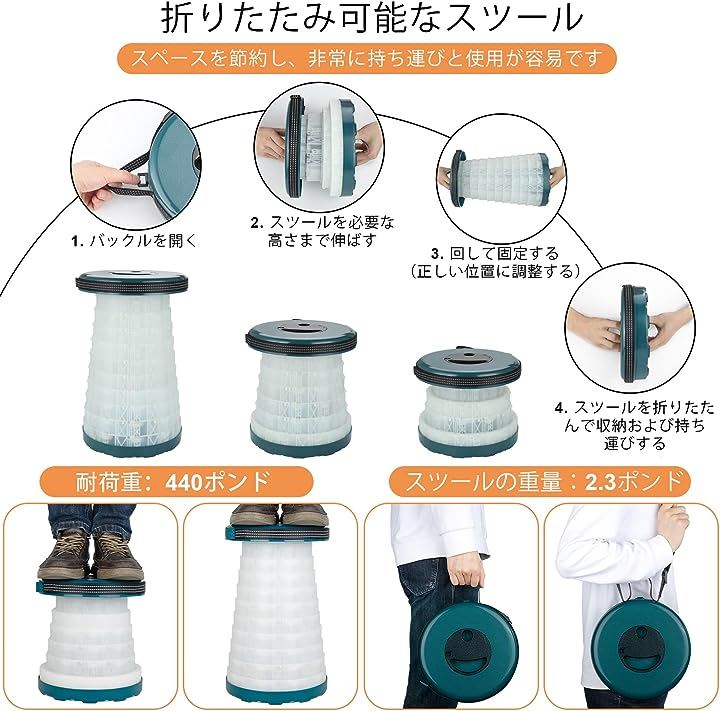 折りたたみ可能なスツール

スペースを節約し、非常に持ち運びと使用が容易です

1. バックルを開く

2. スツールを必要な高さまで伸ばす

3. 回して固定する（正しい位置に調整する）

4. スツールを折りたたんで収納および持ち運びする

耐荷重：440ポンド

スツールの重量：2.3ポンド