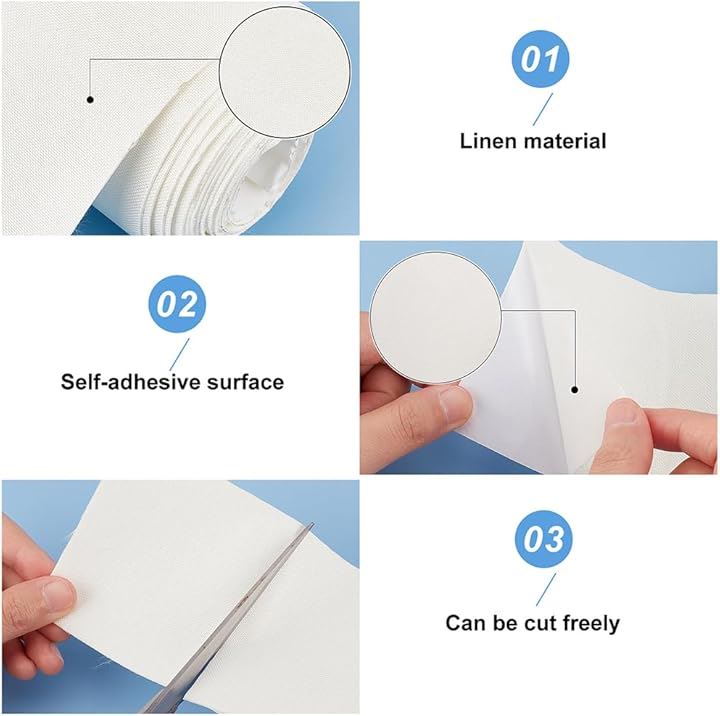 01
Linen material

02
Self-adhesive surface

03
Can be cut freely