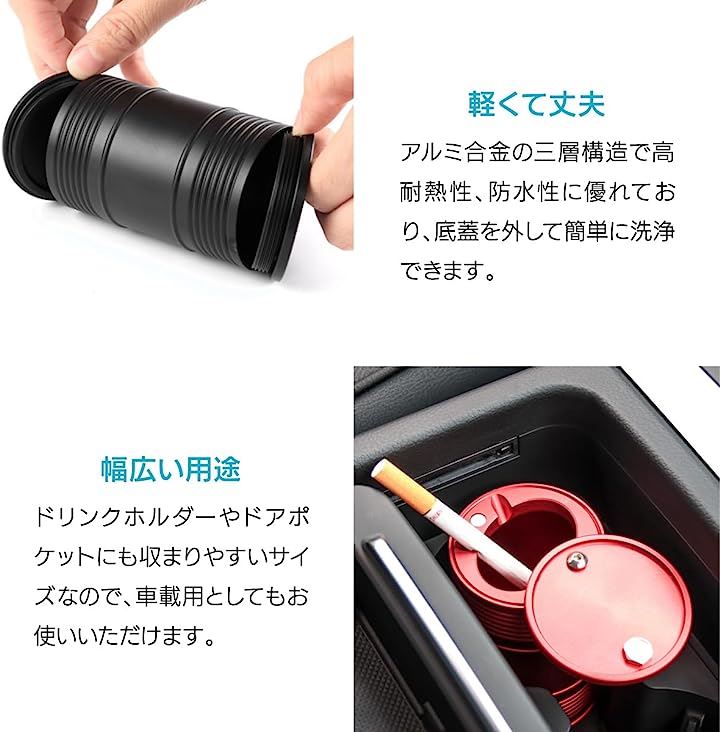 軽くて丈夫

アルミ合金の三層構造で高耐熱性、防水性に優れており、底蓋を外して簡単に洗浄できます。

幅広い用途

ドリンクホルダーやドアポケットにも収まりやすいサイズなので、車載用としてもお使いいただけます。