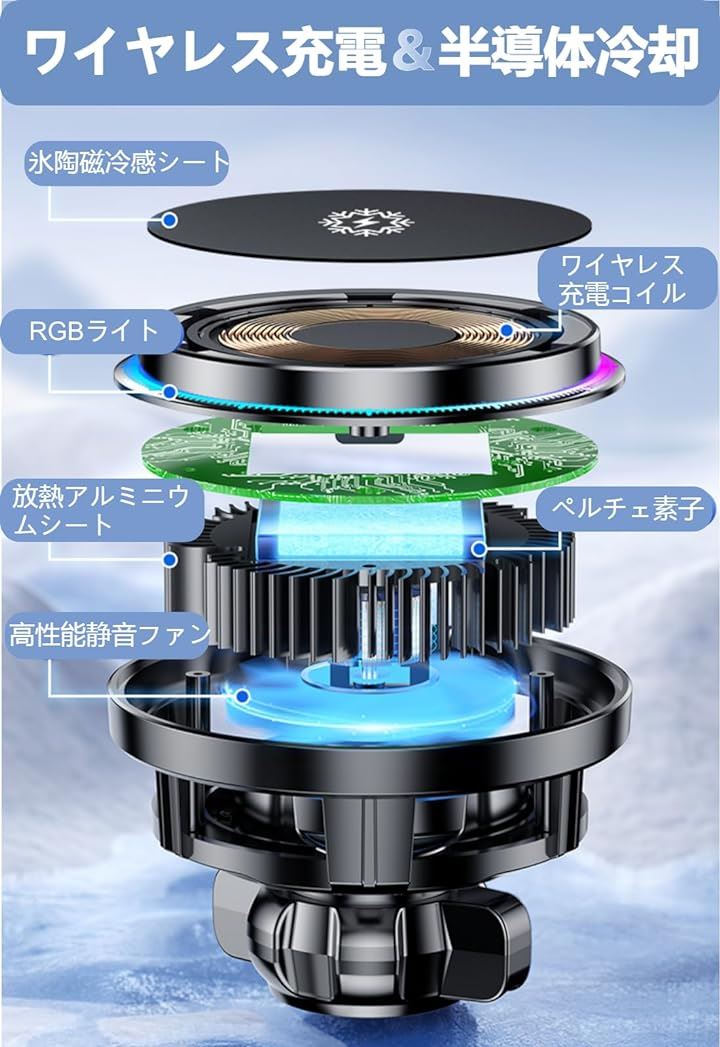 ワイヤレス充電＆半導体冷却

氷陶磁冷感シート

ワイヤレス充電コイル

RGBライト

放熱アルミニウムシート

ペルチェ素子

高性能静音ファン