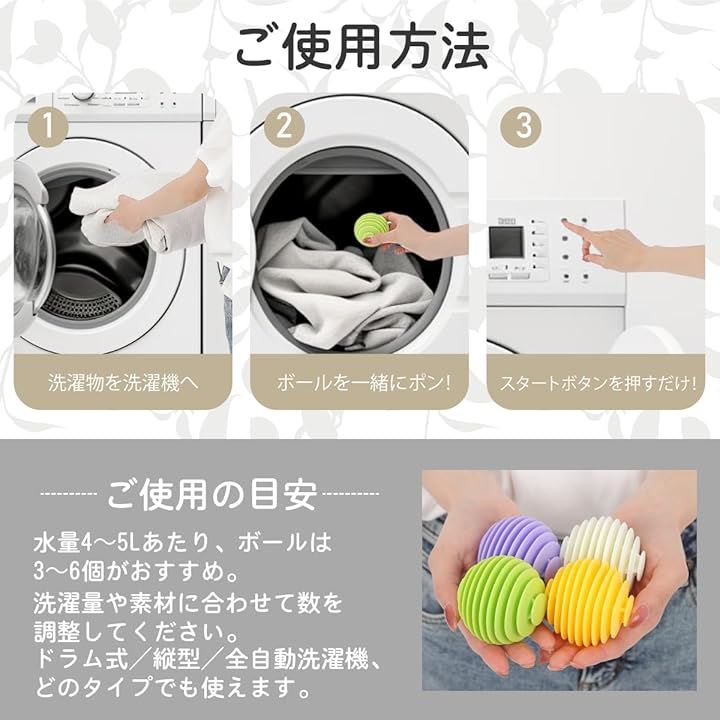 ご使用方法

1
洗濯物を洗濯機へ

2
ボールを一緒にポン!

3
スタートボタンを押すだけ!

ご使用の目安

水量4〜5Lあたり、ボールは3〜6個がおすすめ。
洗濯量や素材に合わせて数を調整してください。
ドラム式／縦型／全自動洗濯機、どのタイプでも使えます。