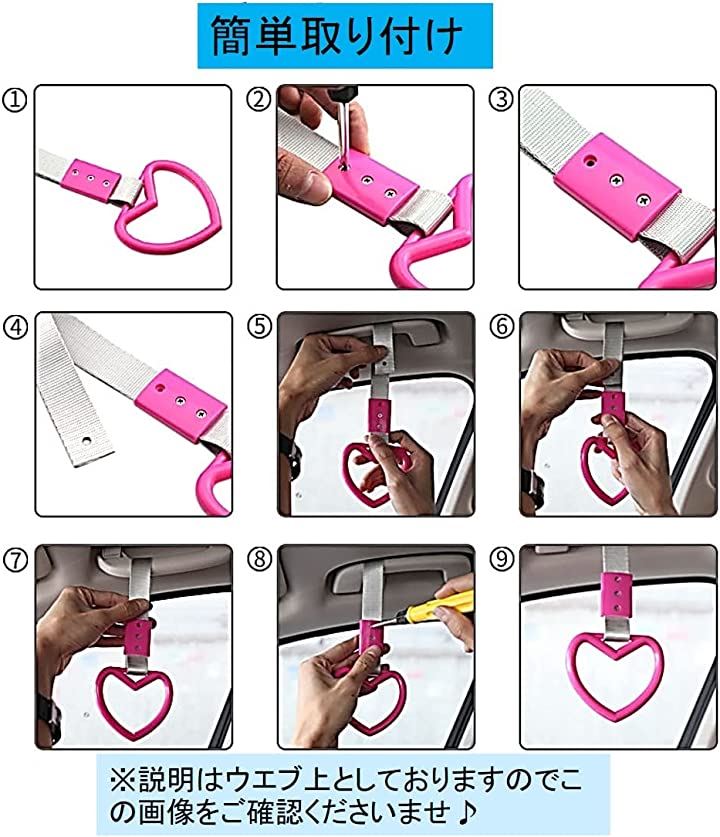 簡単取り付け

①

②

③

④

⑤

⑥

⑦

⑧

⑨

※説明はウエブ上としておりますのでこの画像をご確認くださいませ♪