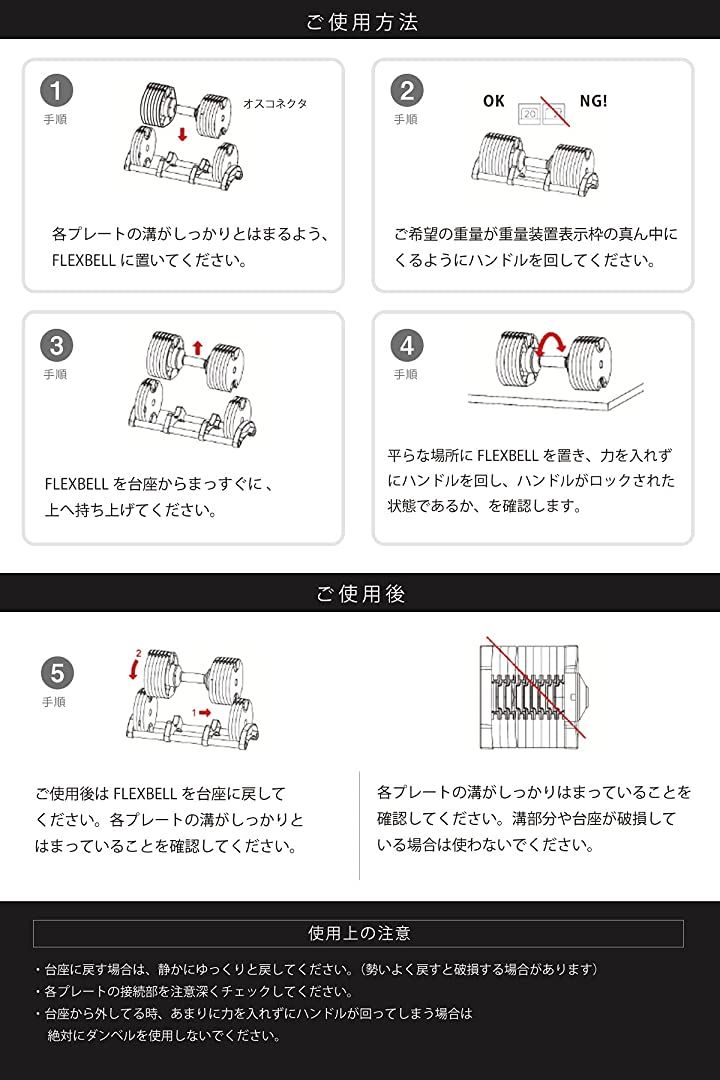 ご使用方法

1
手順
オスコネクタ

各プレートの溝がしっかりとはまるよう、FLEXBELL に置いてください。

2
手順
OK NG!
20

ご希望の重量が重量装置表示枠の真ん中にくるようにハンドルを回してください。

3
手順

FLEXBELL を台座からまっすぐに、上へ持ち上げてください。

4
手順

平らな場所に FLEXBELL を置き、力を入れずにハンドルを回し、ハンドルがロックされた状態であるか、を確認します。

ご使用後

5
手順
2
1

ご使用後は FLEXBELL を台座に戻してください。各プレートの溝がしっかりとはまっていることを確認してください。

各プレートの溝がしっかりはまっていることを確認してください。溝部分や台座が破損している場合は使わないでください。

使用上の注意

・台座に戻す場合は、静かにゆっくりと戻してください。（勢いよく戻すと破損する場合があります）
・各プレートの接続部を注意深くチェックしてください。
・台座から外してる時、あまりに力を入れずにハンドルが回ってしまう場合は絶対にダンベルを使用しないでください。