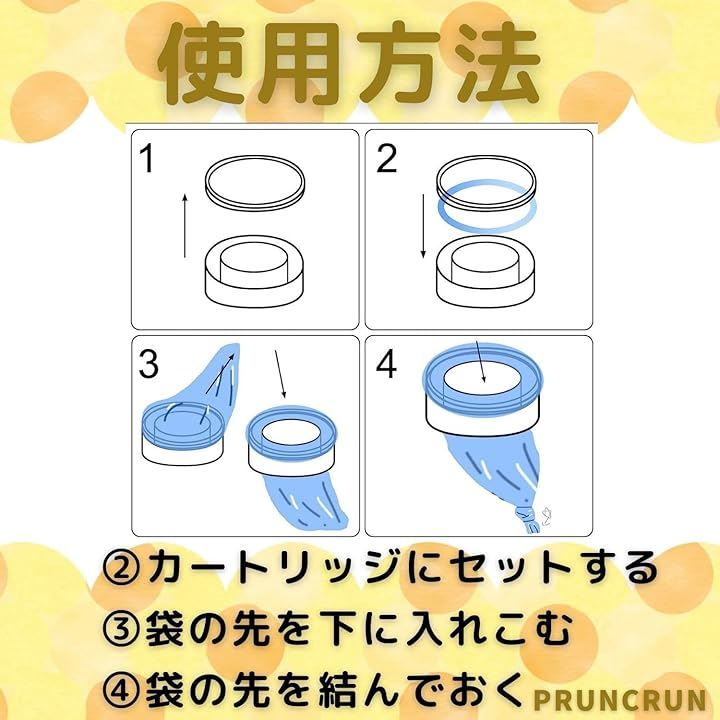 使用方法

1

2

3

4

②カートリッジにセットする
③袋の先を下に入れこむ
④袋の先を結んでおく

PRUNCRUN