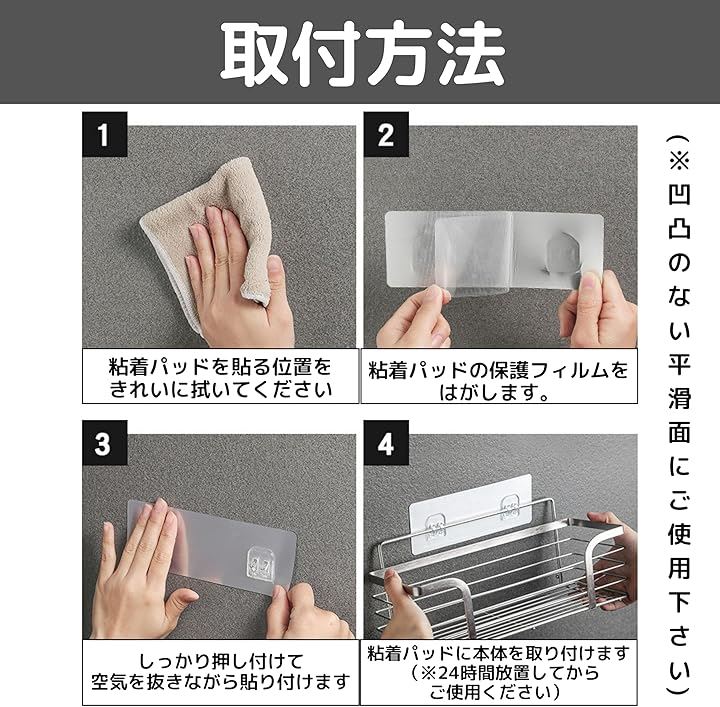 取付方法

1
粘着パッドを貼る位置をきれいに拭いてください

2
粘着パッドの保護フィルムをはがします。

3
しっかり押し付けて空気を抜きながら貼り付けます

4
粘着パッドに本体を取り付けます（※24時間放置してからご使用ください）

（※凹凸のない平滑面にご使用下さい）