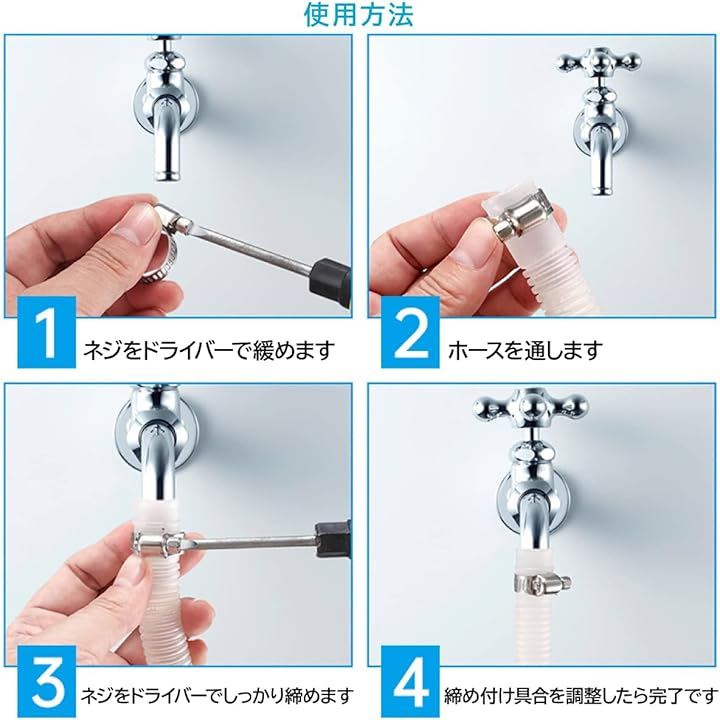 使用方法

1 ネジをドライバーで緩めます

2 ホースを通します

3 ネジをドライバーでしっかり締めます

4 締め付け具合を調整したら完了です