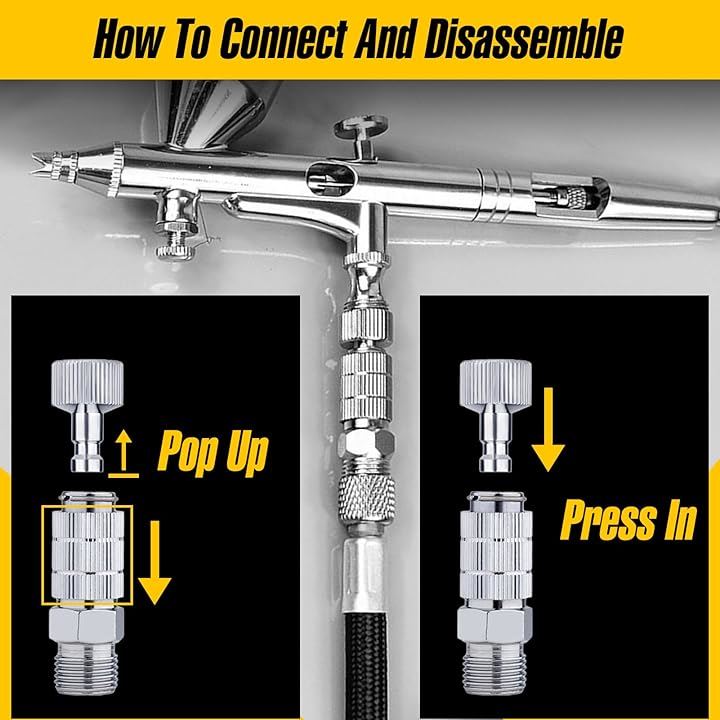 How To Connect And Disassemble

Pop Up

Press In