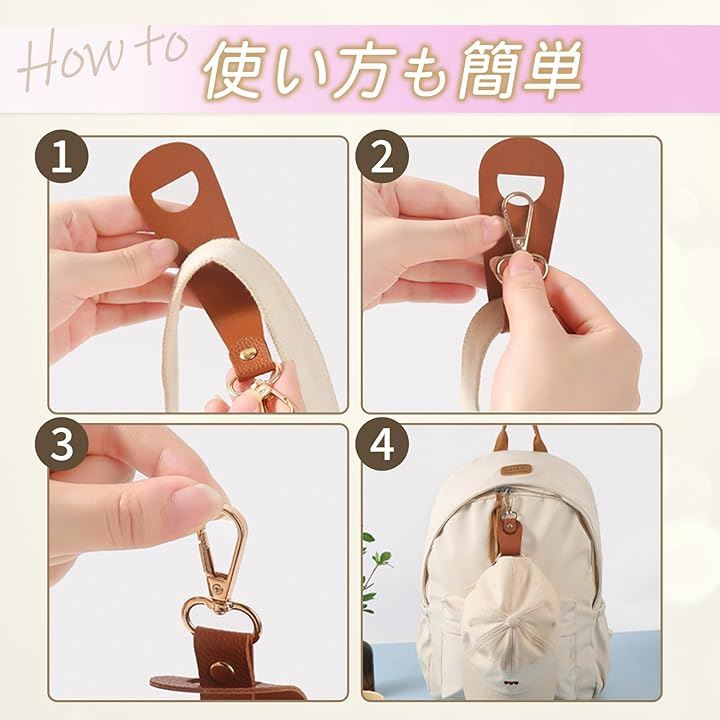 How to 使い方も簡単

1

2

3

4