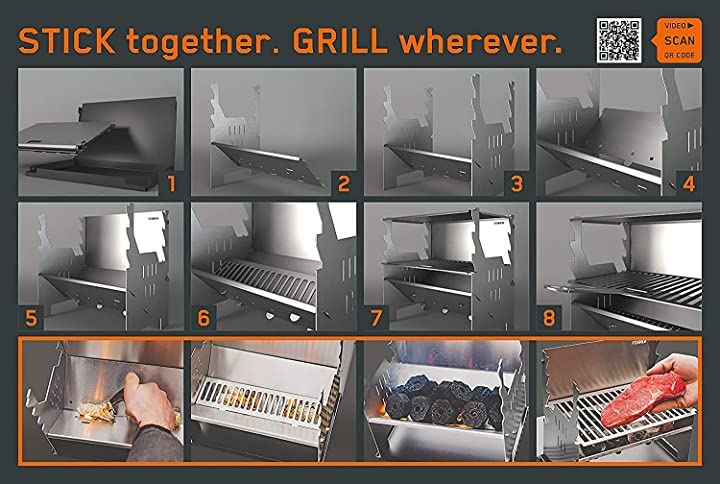 STICK together. GRILL wherever.

VIDEO ▶
SCAN
QR CODE

1

2

3

4

5

6

7

8