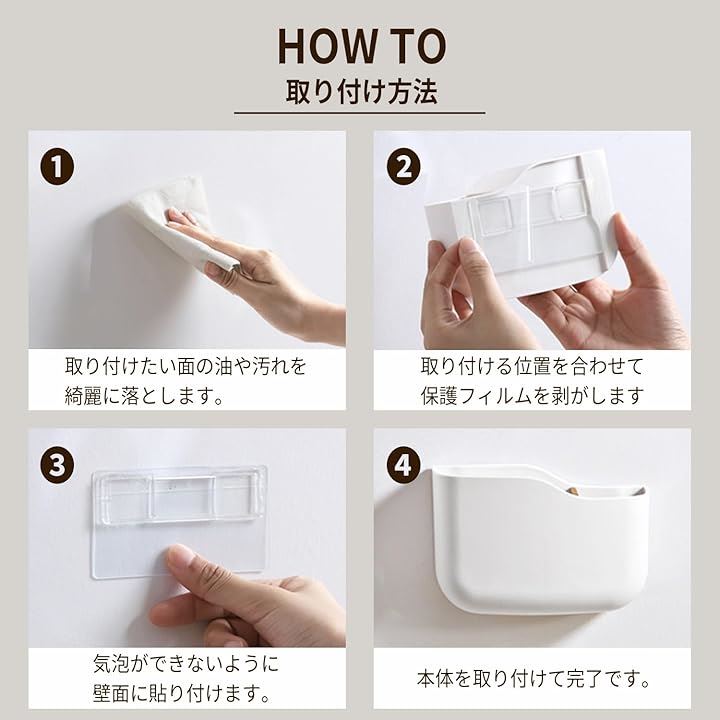 HOW TO
取り付け方法

1
取り付けたい面の油や汚れを綺麗に落とします。

2
取り付ける位置を合わせて保護フィルムを剥がします

3
気泡ができないように壁面に貼り付けます。

4
本体を取り付けて完了です。