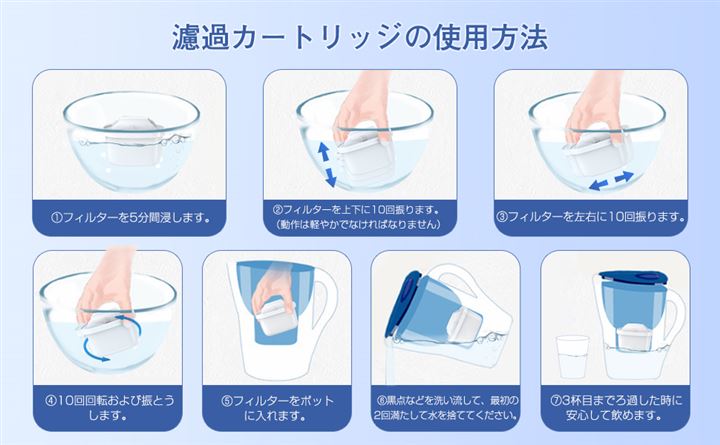 濾過カートリッジの使用方法

①フィルターを5分間浸します。

②フィルターを上下に10回振ります。
（動作は軽やかでなければなりません）

③フィルターを左右に10回振ります。

④10回回転および振とうします。

⑤フィルターをポットに入れます。

⑥黒点などを洗い流して、最初の2回満たして水を捨ててください。

⑦3杯目までろ過した時に安心して飲めます。