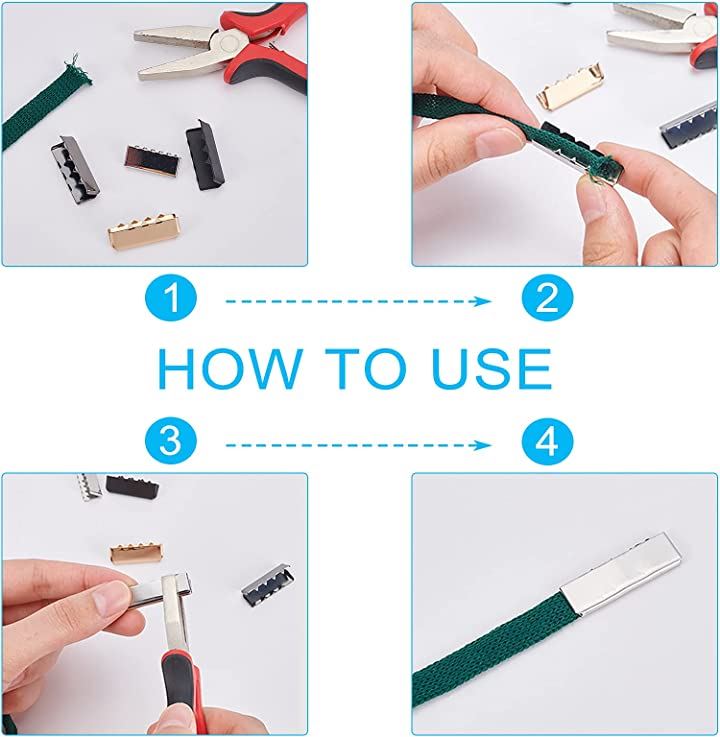 1

2

HOW TO USE

3

4