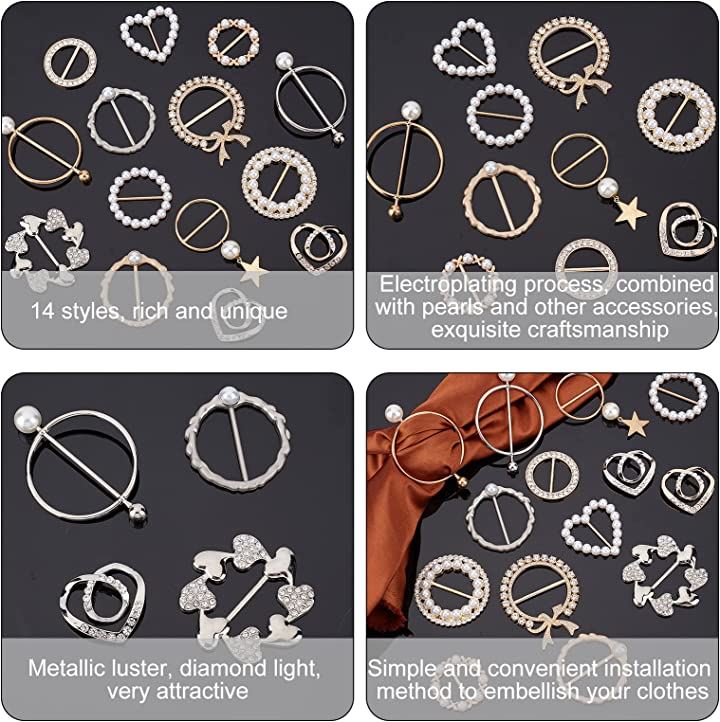 14 styles, rich and unique

Electroplating process, combined with pearls and other accessories, exquisite craftsmanship

Metallic luster, diamond light, very attractive

Simple and convenient installation method to embellish your clothes