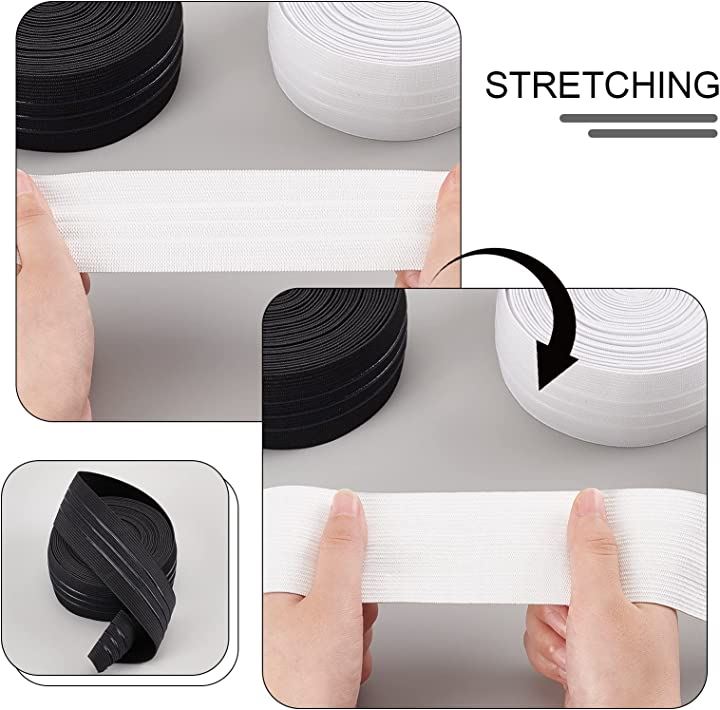 STRETCHING