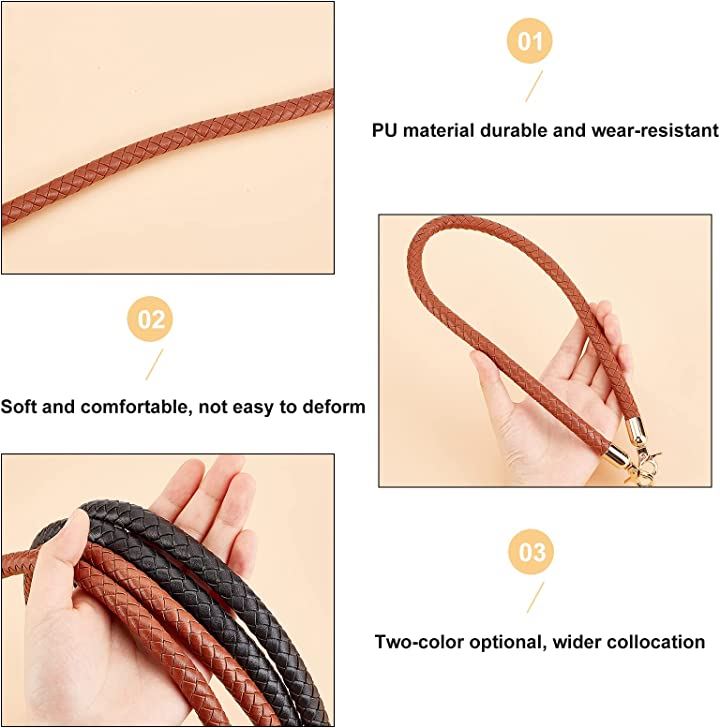 01

PU material durable and wear-resistant

02

Soft and comfortable, not easy to deform

03

Two-color optional, wider collocation