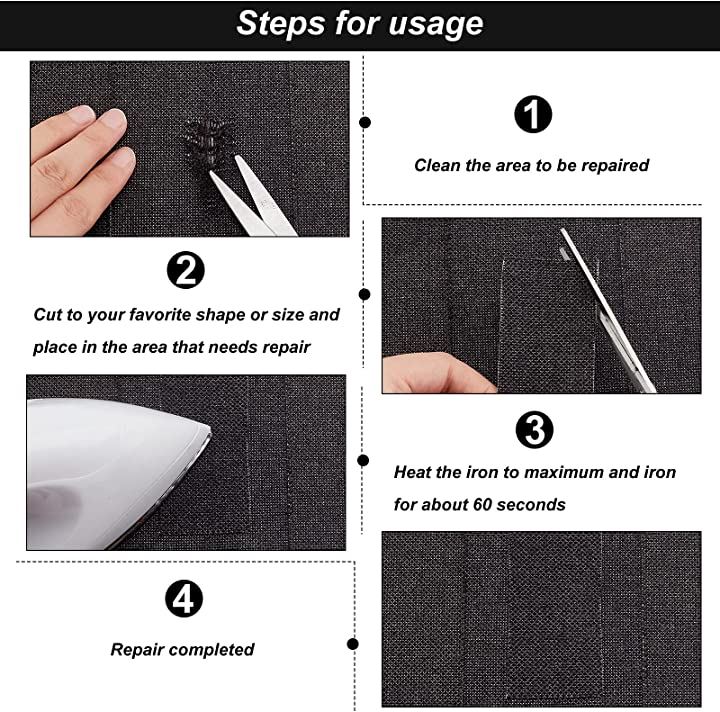 Steps for usage

1

Clean the area to be repaired

2

Cut to your favorite shape or size and place in the area that needs repair

3

Heat the iron to maximum and iron for about 60 seconds

4

Repair completed