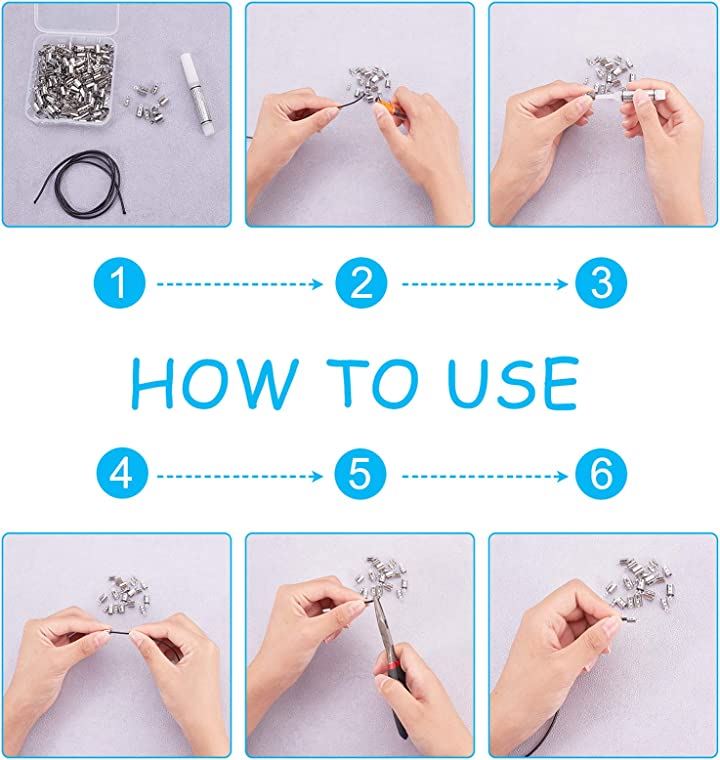 1 2 3

HOW TO USE

4 5 6