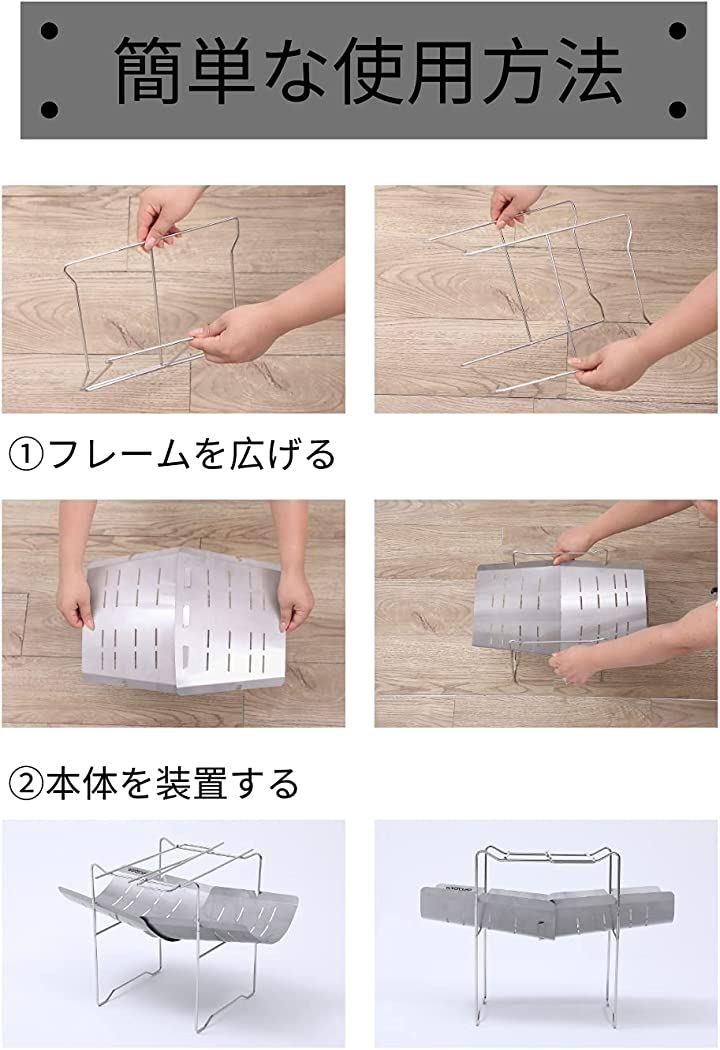 簡単な使用方法

①フレームを広げる

②本体を装置する