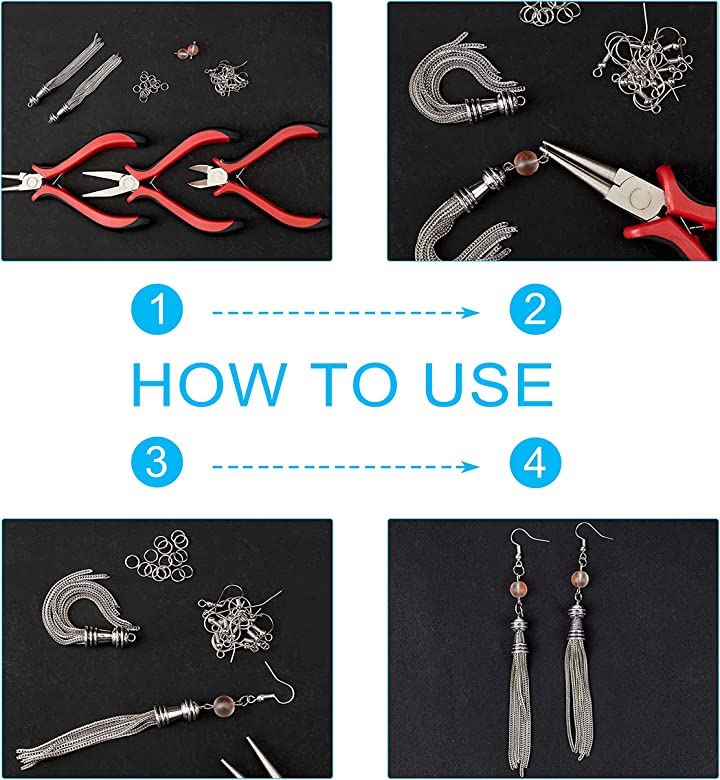 1
2
HOW TO USE
3
4