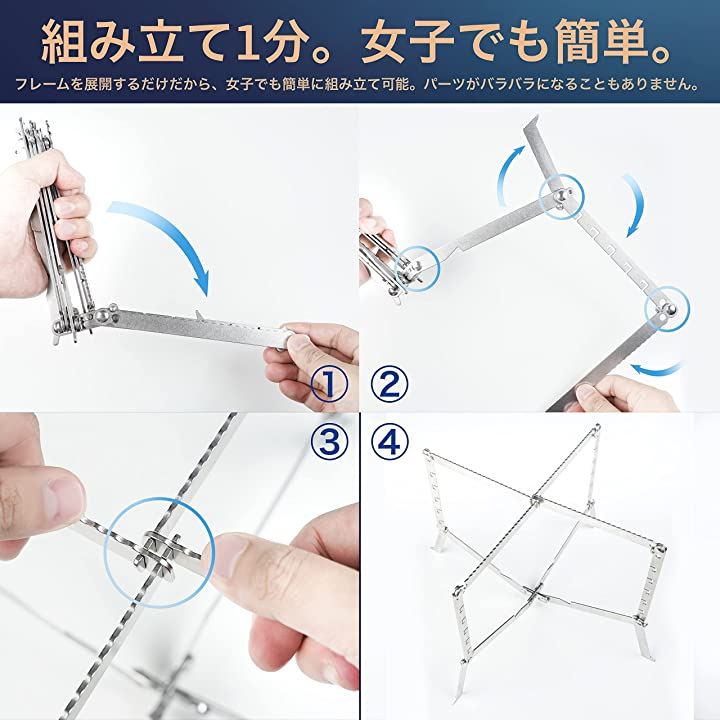 組み立て1分。女子でも簡単。

フレームを展開するだけだから、女子でも簡単に組み立て可能。パーツがバラバラになることもありません。

①

②

③

④