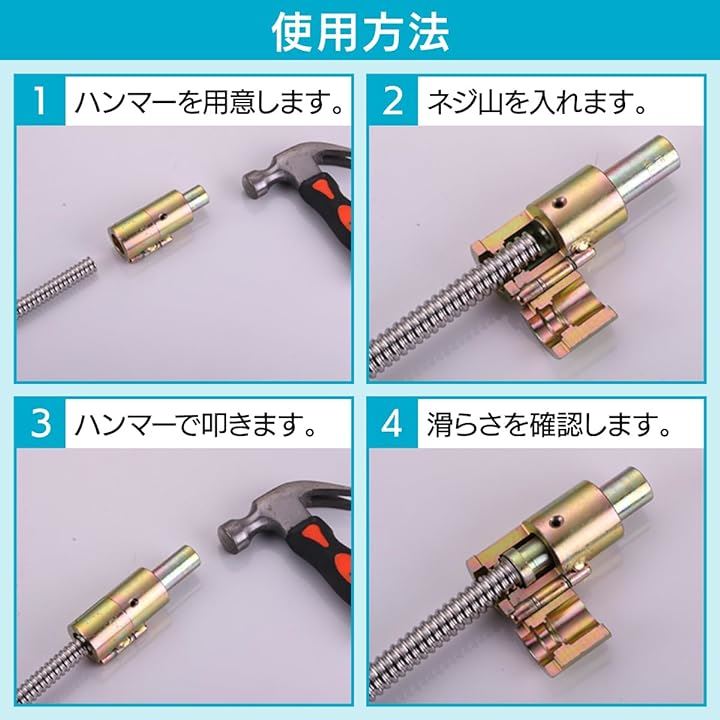 使用方法

1 ハンマーを用意します。

2 ネジ山を入れます。

3 ハンマーで叩きます。

4 滑らさを確認します。