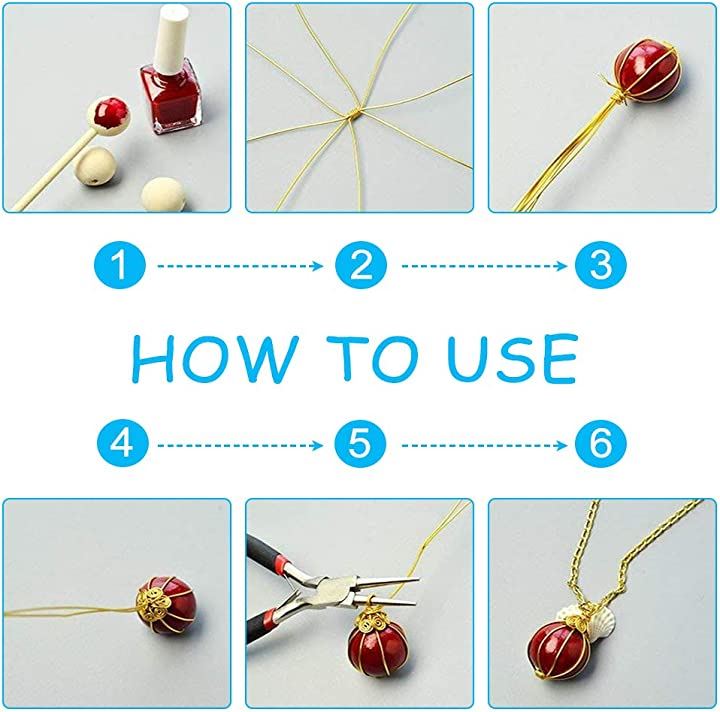 1 2 3

HOW TO USE

4 5 6