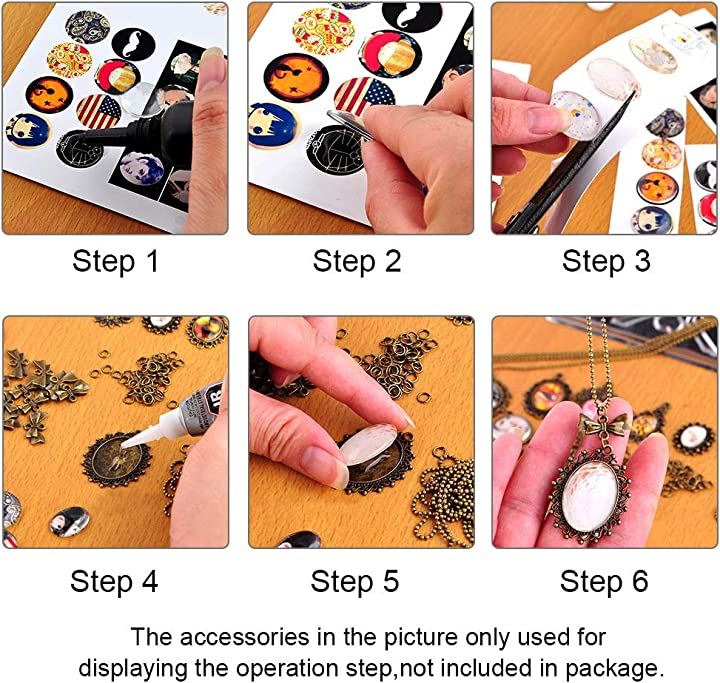 Step 1

Step 2

Step 3

Step 4

Step 5

Step 6

The accessories in the picture only used for displaying the operation step,not included in package.