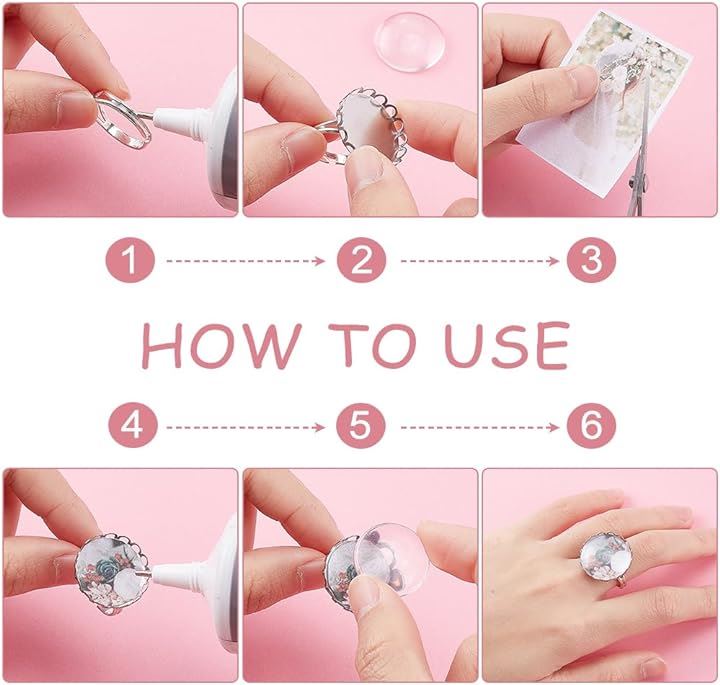 1
2
3

HOW TO USE

4
5
6