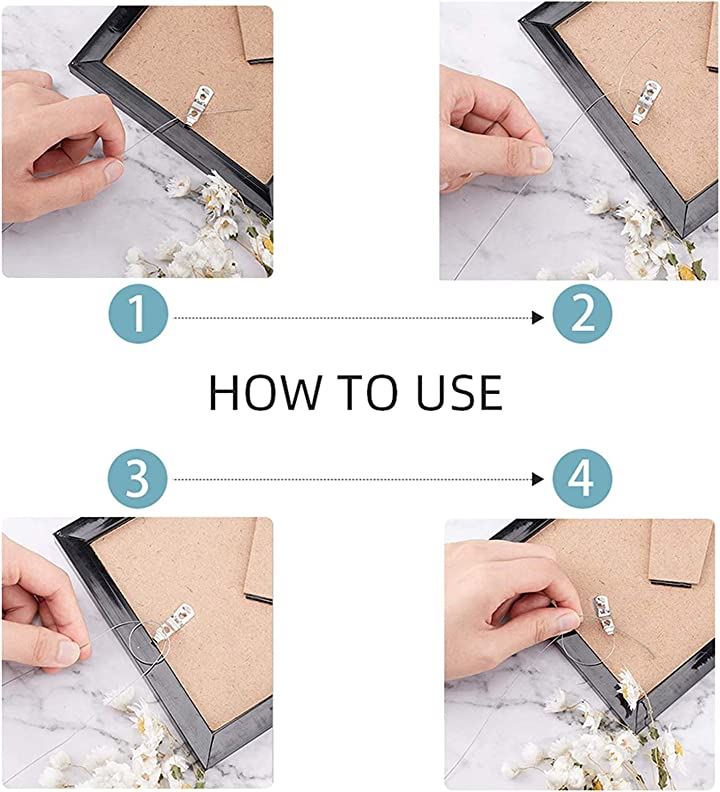 1

2

HOW TO USE

3

4