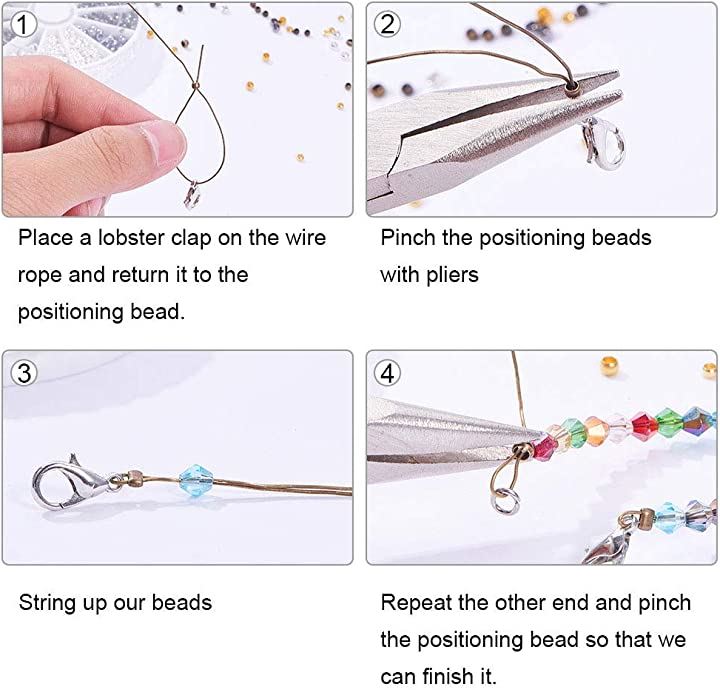 1

Place a lobster clap on the wire rope and return it to the positioning bead.

2

Pinch the positioning beads with pliers

3

String up our beads

4

Repeat the other end and pinch the positioning bead so that we can finish it.