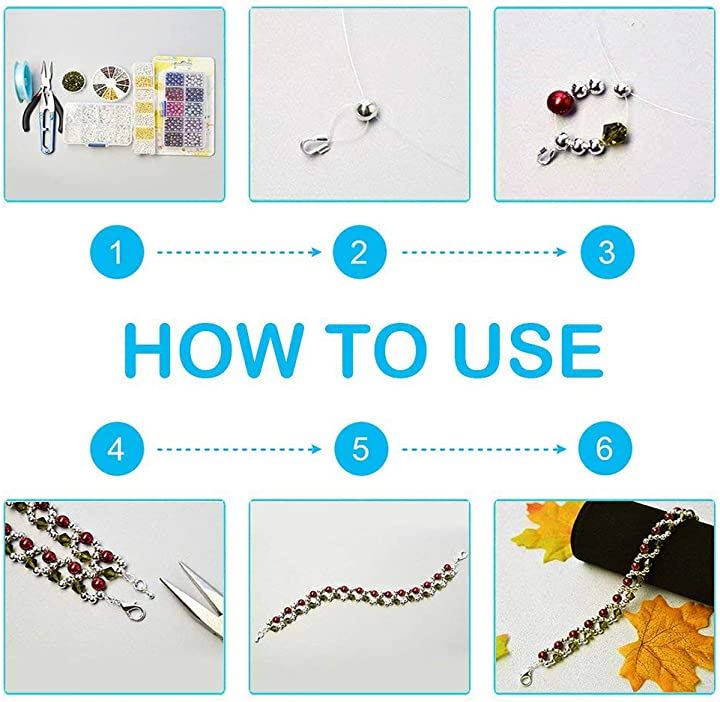 1
2
3
HOW TO USE
4
5
6