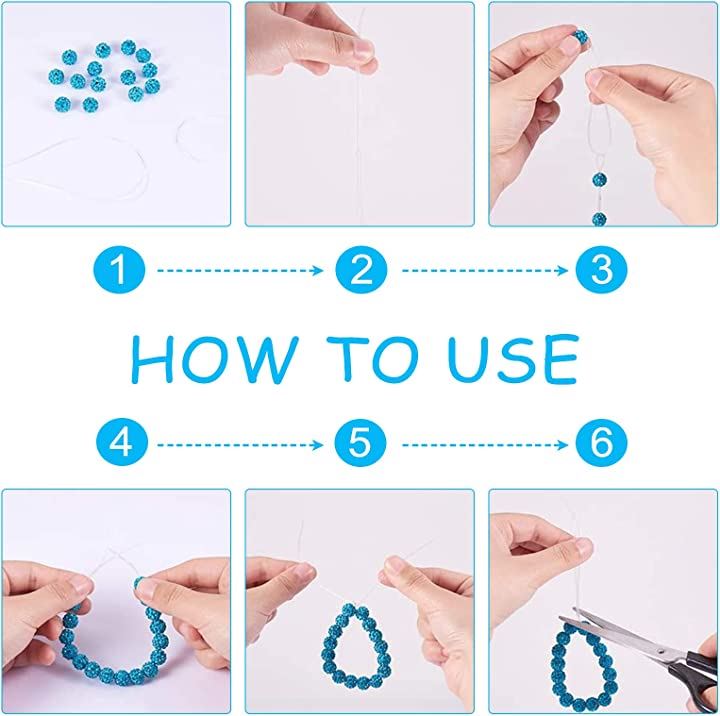 1
2
3

HOW TO USE

4
5
6