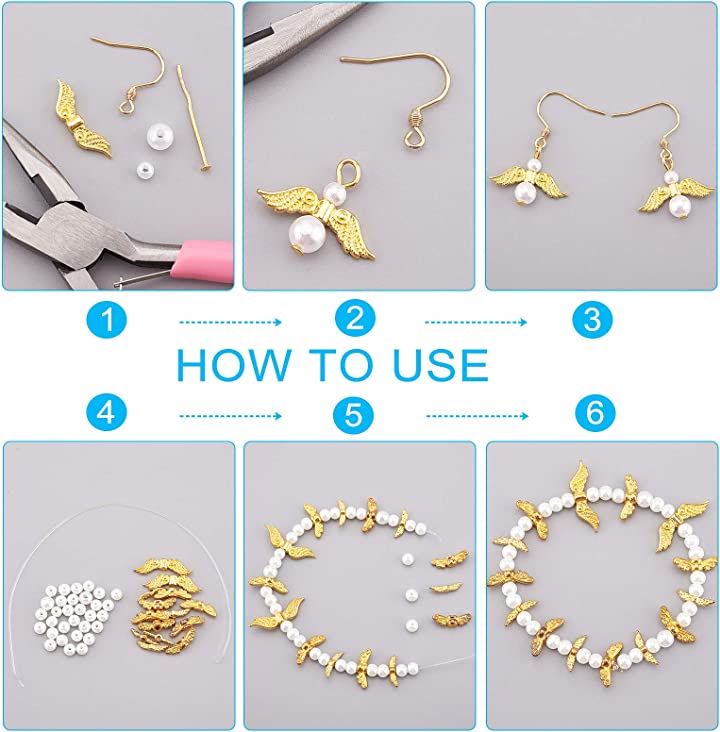 1
2
3
HOW TO USE
4
5
6