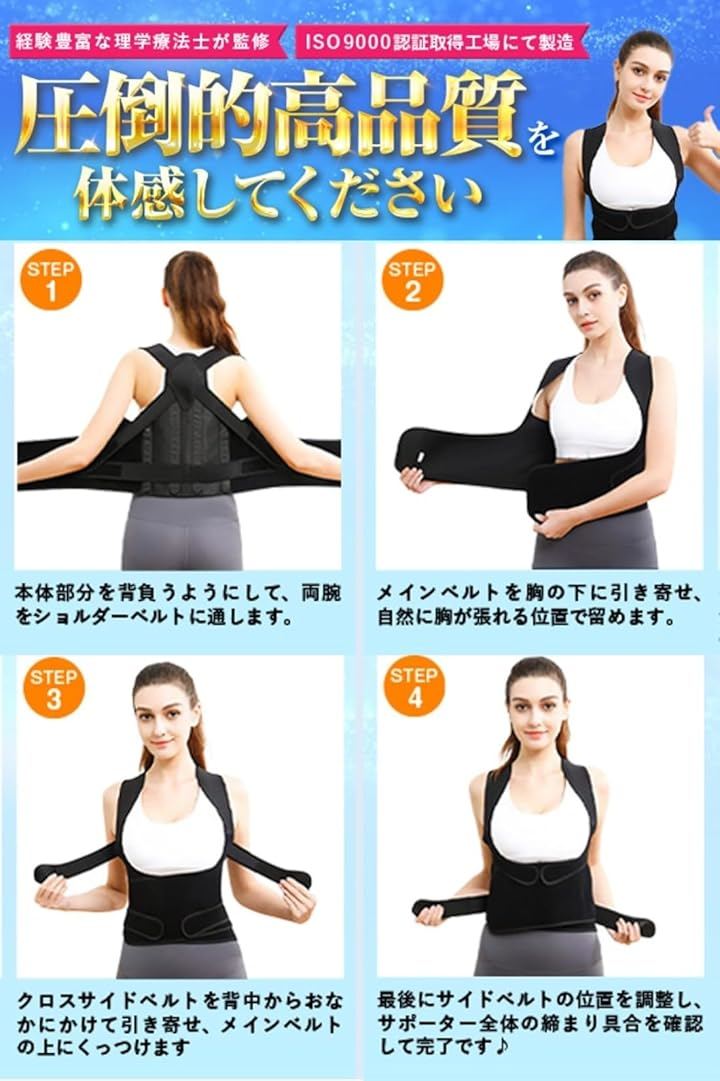 経験豊富な理学療法士が監修

ISO9000認証取得工場にて製造

圧倒的高品質を体感してください

STEP 1

本体部分を背負うようにして、両腕をショルダーベルトに通します。

STEP 2

メインベルトを胸の下に引き寄せ、自然に胸が張れる位置で留めます。

STEP 3

クロスサイドベルトを背中からおなかにかけて引き寄せ、メインベルトの上にくっつけます

STEP 4

最後にサイドベルトの位置を調整し、サポーター全体の締まり具合を確認して完了です♪