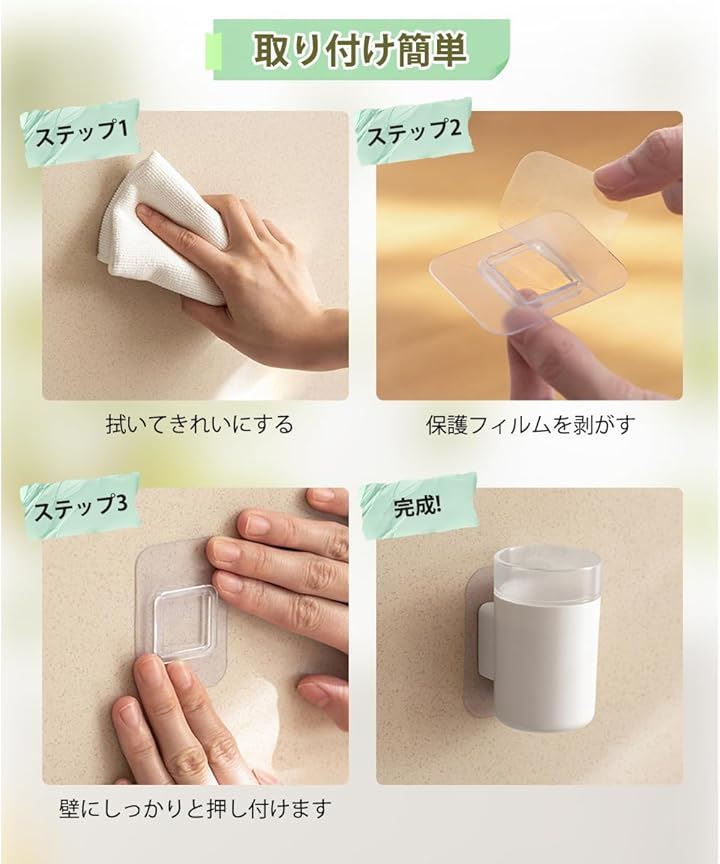 取り付け簡単

ステップ1

拭いてきれいにする

ステップ2

保護フィルムを剥がす

ステップ3

壁にしっかりと押し付けます

完成!