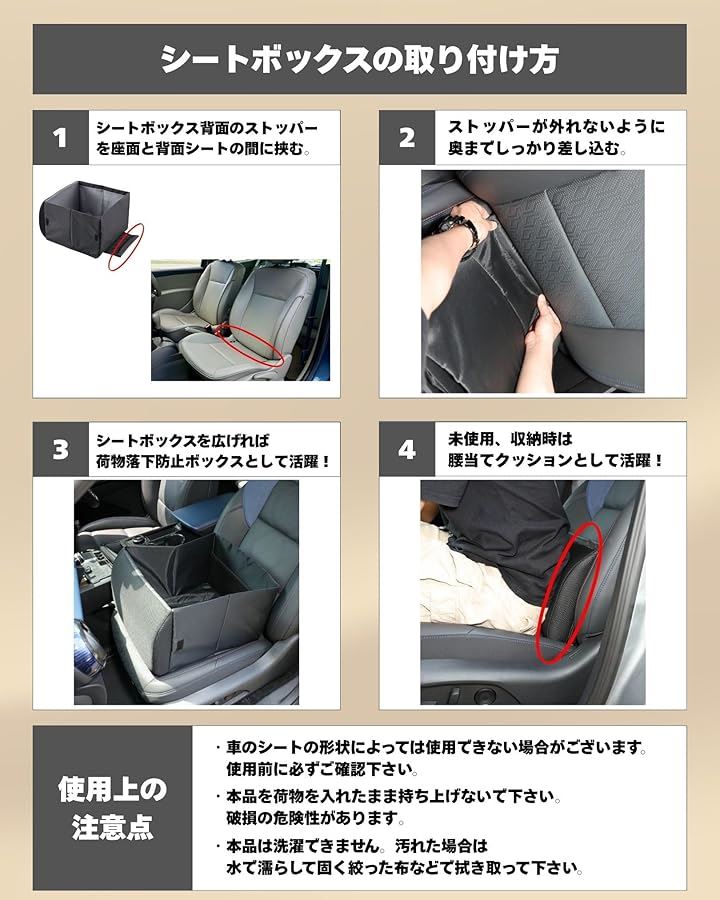 シートボックスの取り付け方

1
シートボックス背面のストッパーを座面と背面シートの間に挟む。

2
ストッパーが外れないように奥までしっかり差し込む。

3
シートボックスを広げれば荷物落下防止ボックスとして活躍！

4
未使用、収納時は腰当てクッションとして活躍！

使用上の注意点

・車のシートの形状によっては使用できない場合がございます。使用前に必ずご確認下さい。

・本品を荷物を入れたまま持ち上げないで下さい。破損の危険性があります。

・本品は洗濯できません。汚れた場合は水で濡らして固く絞った布などで拭き取って下さい。